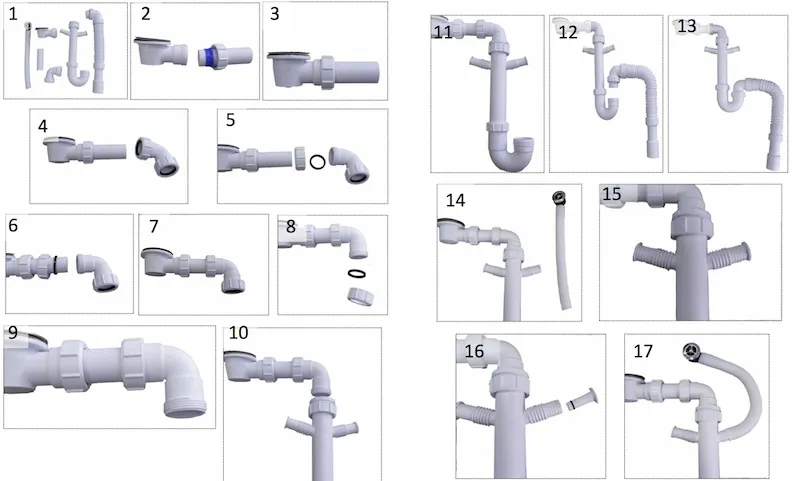 1

2

3

4

5

6

7

8

9

10

11

12

13

14

15

16

17