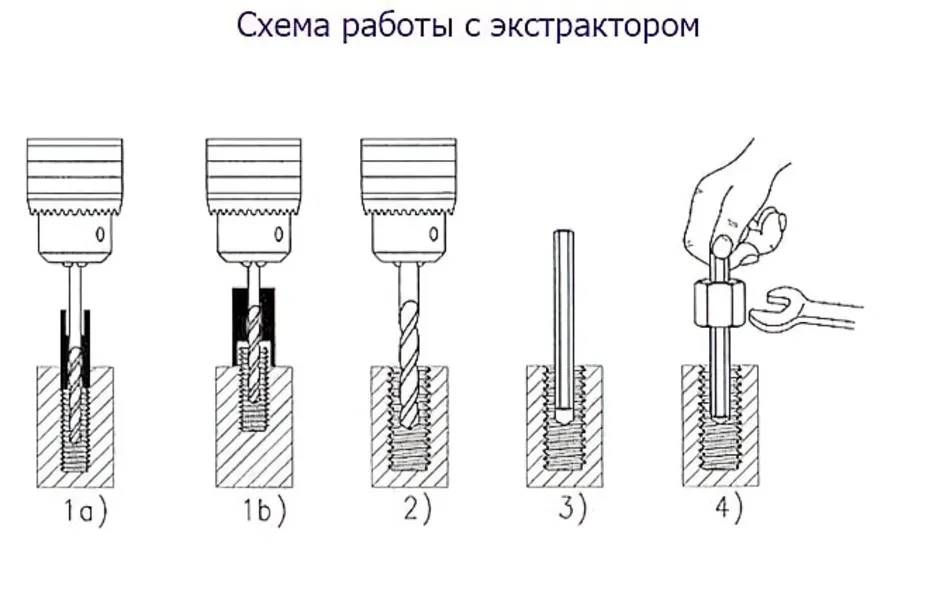 Схема работы с экстрактором

1a)

1b)

2)

3)

4)