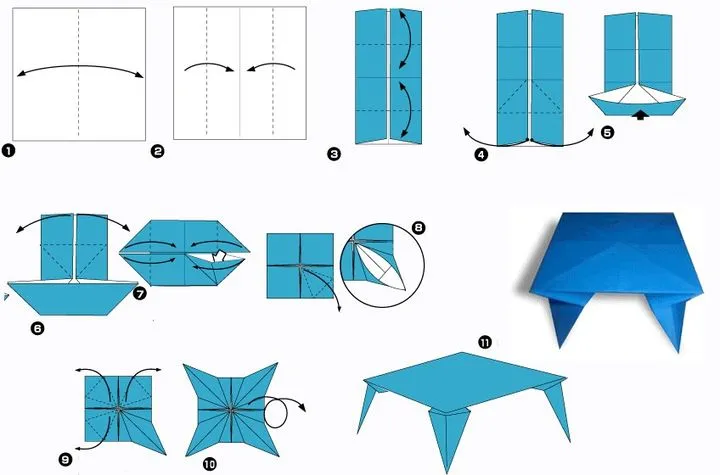 1
2
3
4
5
6
7
8
9
10
11