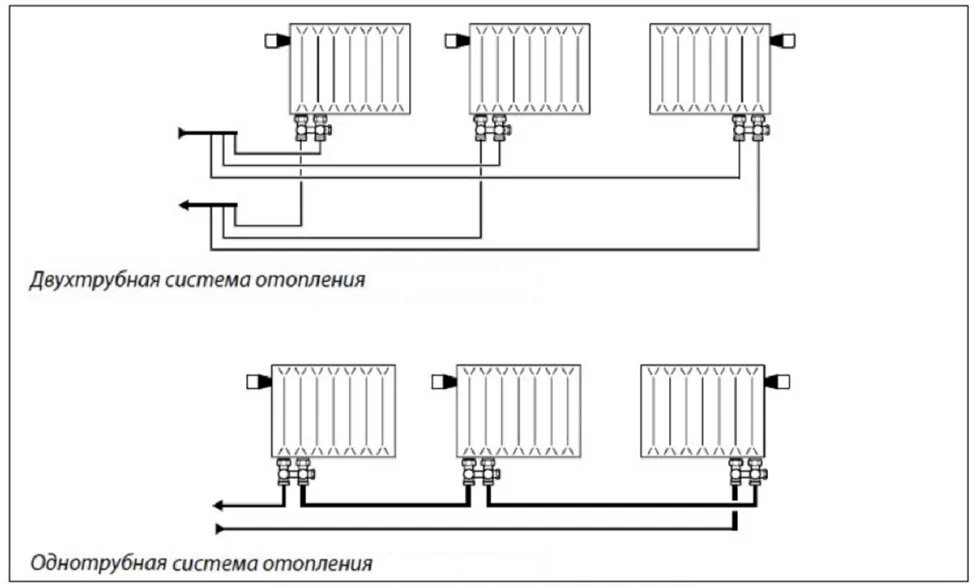 Двухтрубная система отопления

Однотрубная система отопления