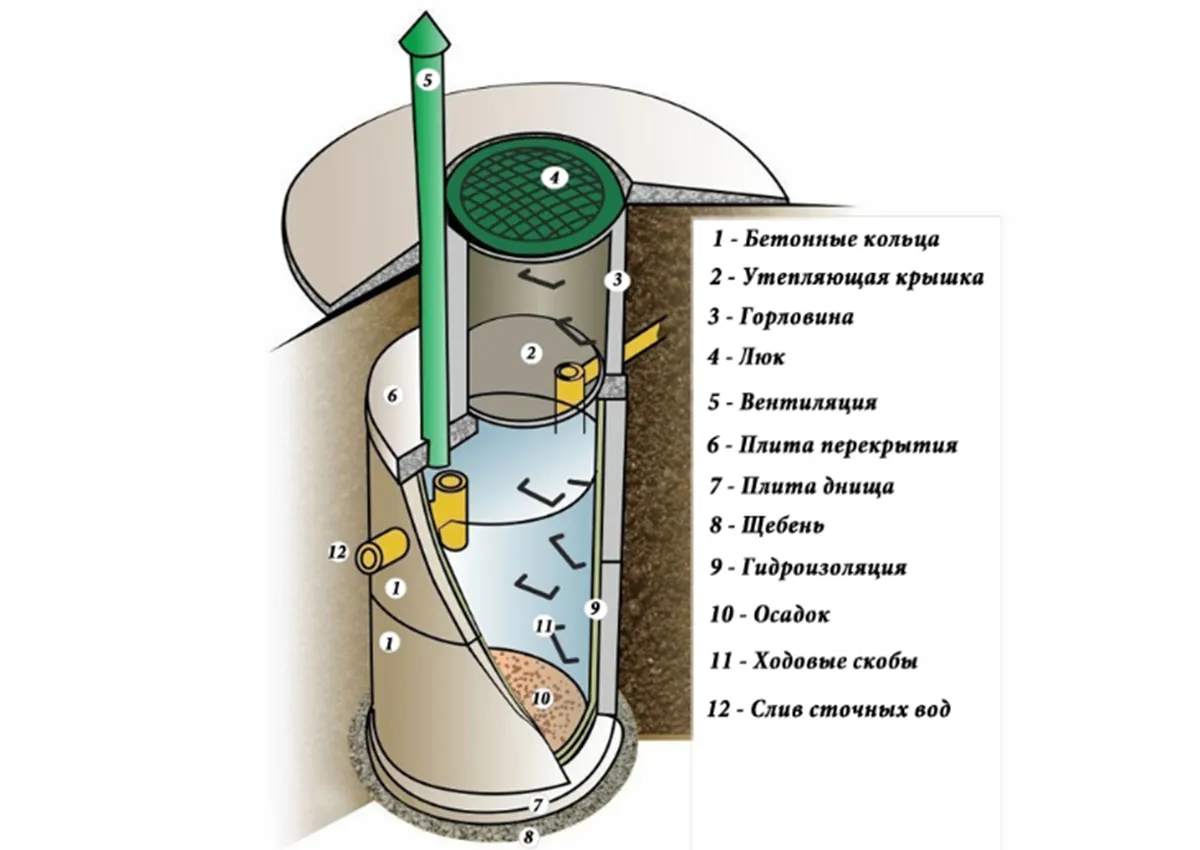 5
4
3
2
6
12
1
1
11
9
10
7
8

1 - Бетонные кольца
2 - Утепляющая крышка
3 - Горловина
4 - Люк
5 - Вентиляция
6 - Плита перекрытия
7 - Плита днища
8 - Щебень
9 - Гидроизоляция
10 - Осадок
11 - Ходовые скобы
12 - Слив сточных вод