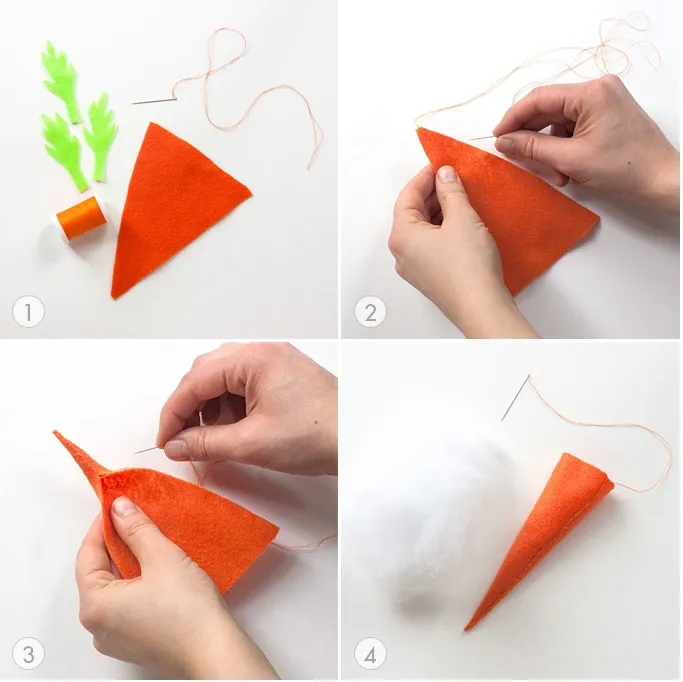 1

2

3

4