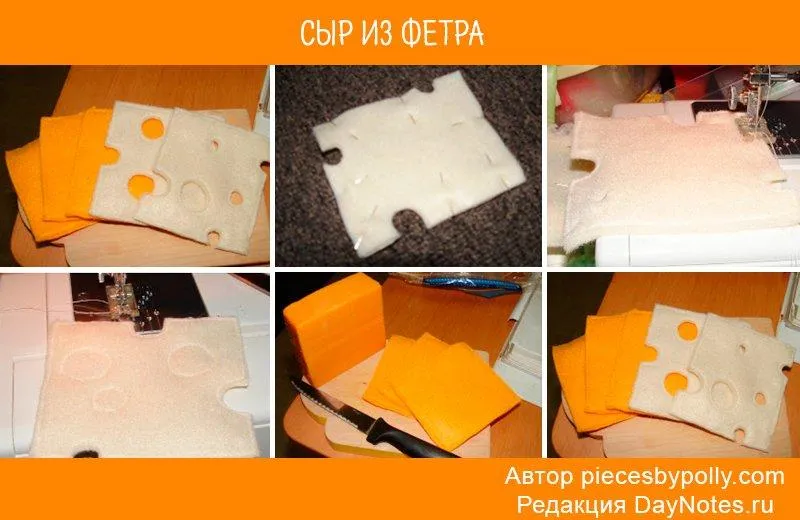 СЫР ИЗ ФЕТРА

Автор piecesbypolly.com
Редакция DayNotes.ru