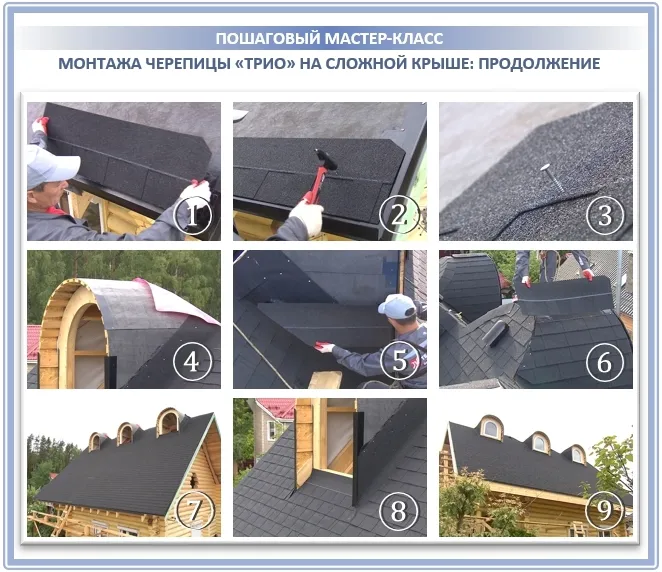 ПОШАГОВЫЙ МАСТЕР-КЛАСС
МОНТАЖА ЧЕРЕПИЦЫ «ТРИО» НА СЛОЖНОЙ КРЫШЕ: ПРОДОЛЖЕНИЕ

1

2

3

4

5

6

7

8

9