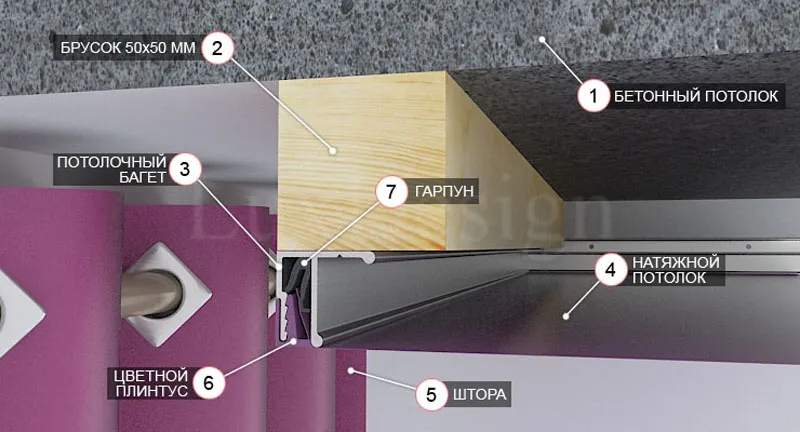 БРУСОК 50х50 ММ 2

1 БЕТОННЫЙ ПОТОЛОК

ПОТОЛОЧНЫЙ БАГЕТ 3

7 ГАРПУН

4 НАТЯЖНОЙ ПОТОЛОК

ЦВЕТНОЙ ПЛИНТУС 6

5 ШТОРА