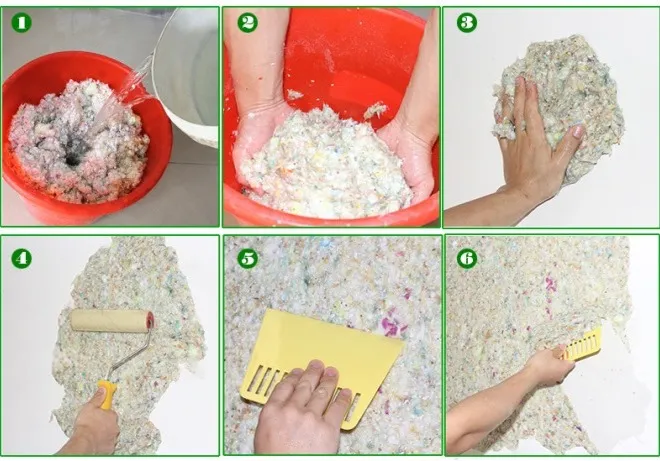 1

2

3

4

5

6