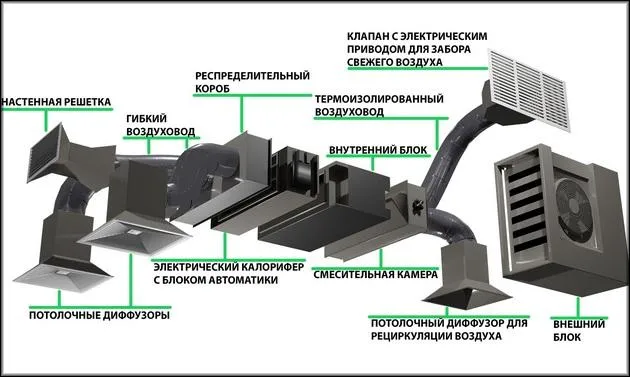 КЛАПАН С ЭЛЕКТРИЧЕСКИМ ПРИВОДОМ ДЛЯ ЗАБОРА СВЕЖЕГО ВОЗДУХА

РЕСПРЕДЕЛИТЕЛЬНЫЙ КОРОБ

НАСТЕННАЯ РЕШЕТКА

ТЕРМОИЗОЛИРОВАННЫЙ ВОЗДУХОВОД

ГИБКИЙ ВОЗДУХОВОД

ВНУТРЕННИЙ БЛОК

ЭЛЕКТРИЧЕСКИЙ КАЛОРИФЕР С БЛОКОМ АВТОМАТИКИ

СМЕСИТЕЛЬНАЯ КАМЕРА

ПОТОЛОЧНЫЕ ДИФФУЗОРЫ

ПОТОЛОЧНЫЙ ДИФФУЗОР ДЛЯ РЕЦИРКУЛЯЦИИ ВОЗДУХА

ВНЕШНИЙ БЛОК