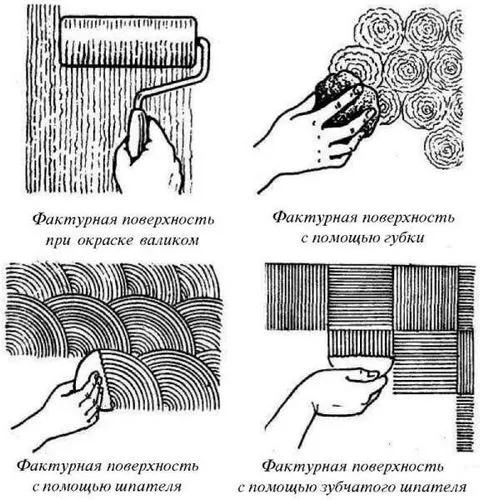 Фактурная поверхность при окраске валиком

Фактурная поверхность с помощью губки

Фактурная поверхность с помощью шпателя

Фактурная поверхность с помощью зубчатого шпателя