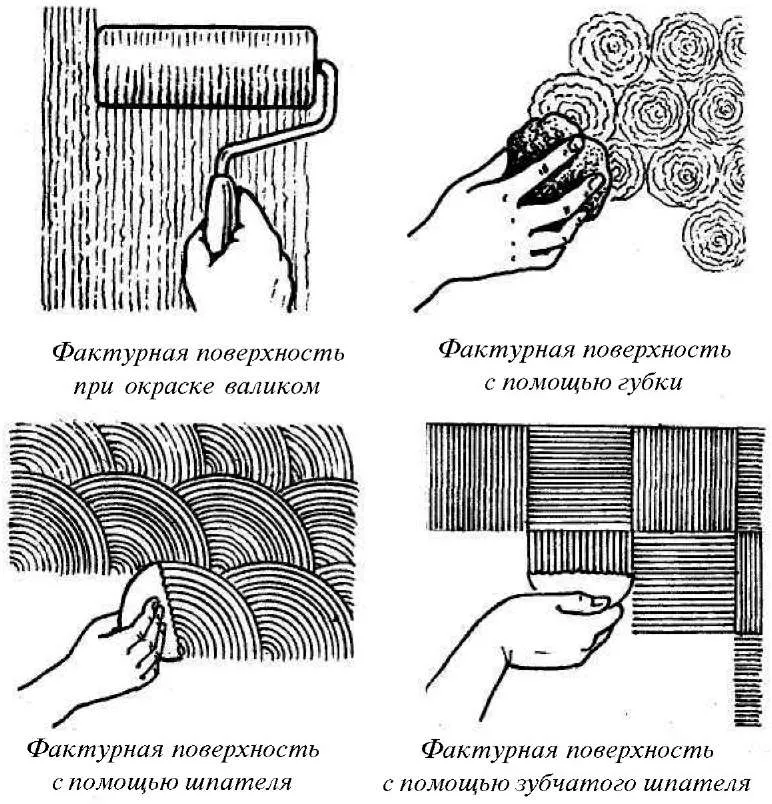 Фактурная поверхность при окраске валиком

Фактурная поверхность с помощью губки

Фактурная поверхность с помощью шпателя

Фактурная поверхность с помощью зубчатого шпателя