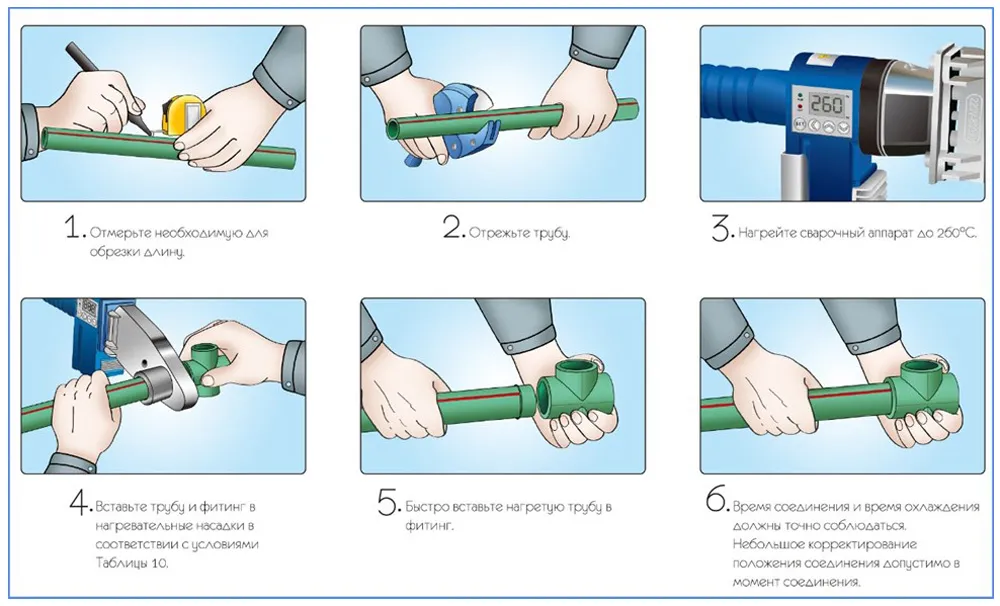 260

1. Отмерьте необходимую для обрезки длину.

2. Отрежьте трубу.

3. Нагрейте сварочный аппарат до 260°С.

4. Вставьте трубу и фитинг в нагревательные насадки в соответствии с условиями Таблицы 10.

5. Быстро вставьте нагретую трубу в фитинг.

6. Время соединения и время охлаждения должны точно соблюдаться. Небольшое корректирование положения соединения допустимо в момент соединения.