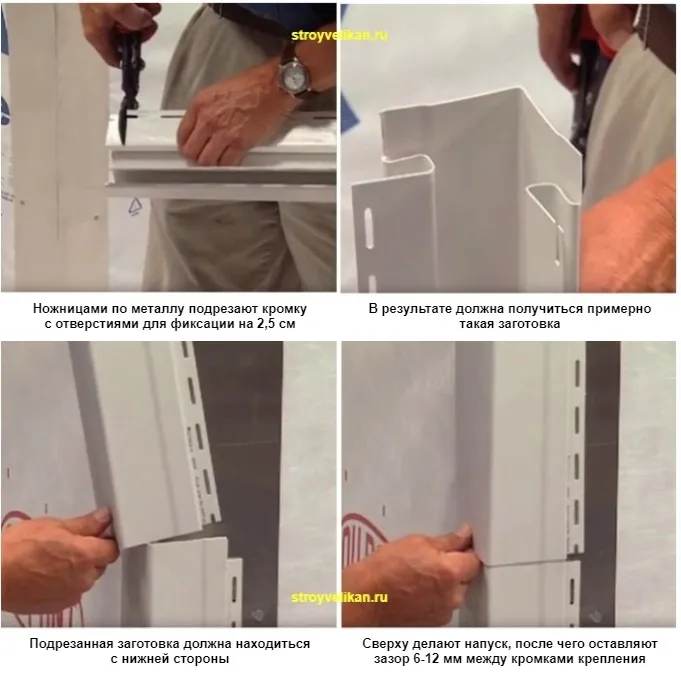 stroyvelikan.ru

Ножницами по металлу подрезают кромку с отверстиями для фиксации на 2,5 см

В результате должна получиться примерно такая заготовка

stroyvelikan.ru

Подрезанная заготовка должна находиться с нижней стороны

Сверху делают напуск, после чего оставляют зазор 6-12 мм между кромками крепления