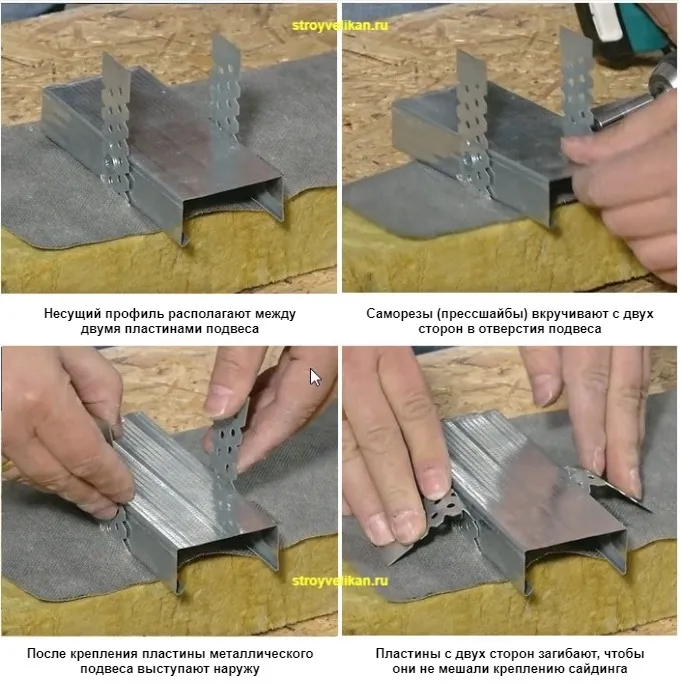 stroyvelikan.ru

Несущий профиль располагают между двумя пластинами подвеса

Саморезы (прессшайбы) вкручивают с двух сторон в отверстия подвеса

stroyvelikan.ru

После крепления пластины металлического подвеса выступают наружу

Пластины с двух сторон загибают, чтобы они не мешали креплению сайдинга