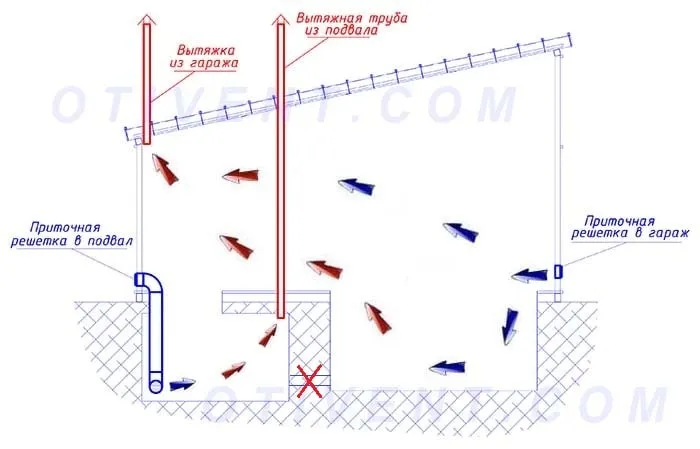 Вытяжная труба из подвала

Вытяжка из гаража

OTIVENT.COM

Приточная решетка в подвал

Приточная решетка в гараж

OTIVENT.COM