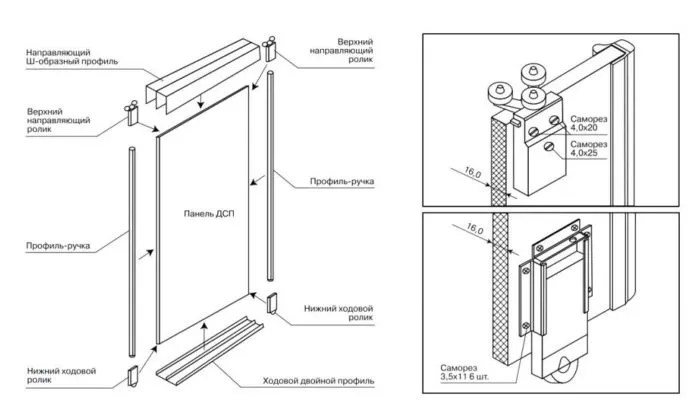 Направляющий Ш-образный профиль

Верхний направляющий ролик

Верхний направляющий ролик

Профиль-ручка

Панель ДСП

Профиль-ручка

Нижний ходовой ролик

Нижний ходовой ролик

Ходовой двойной профиль

Саморез 4,0x20

Саморез 4,0x25

16,0

16,0

Саморез 3,5x11 6 шт.