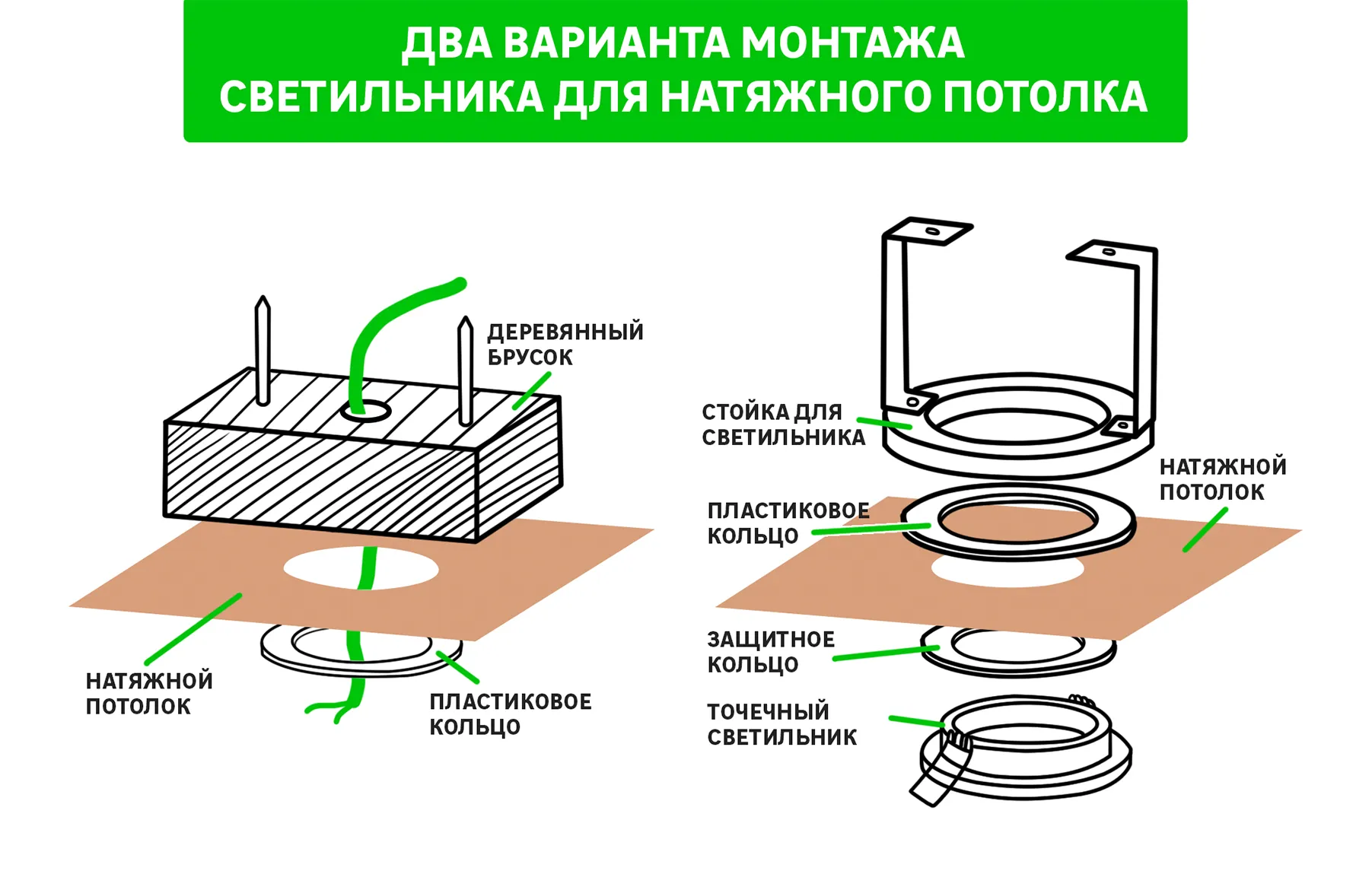 ДВА ВАРИАНТА МОНТАЖА СВЕТИЛЬНИКА ДЛЯ НАТЯЖНОГО ПОТОЛКА

ДЕРЕВЯННЫЙ БРУСОК

НАТЯЖНОЙ ПОТОЛОК

ПЛАСТИКОВОЕ КОЛЬЦО

СТОЙКА ДЛЯ СВЕТИЛЬНИКА

НАТЯЖНОЙ ПОТОЛОК

ПЛАСТИКОВОЕ КОЛЬЦО

ЗАЩИТНОЕ КОЛЬЦО

ТОЧЕЧНЫЙ СВЕТИЛЬНИК