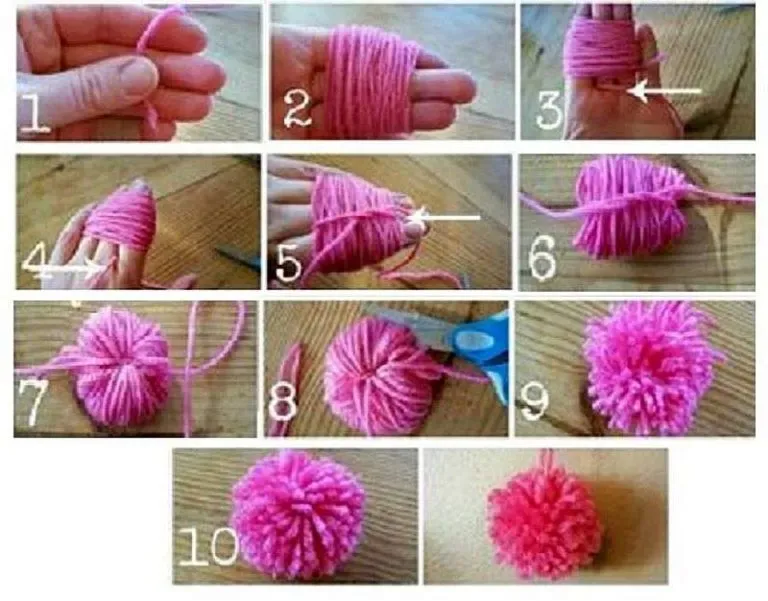 1
2
3
4
5
6
7
8
9
10